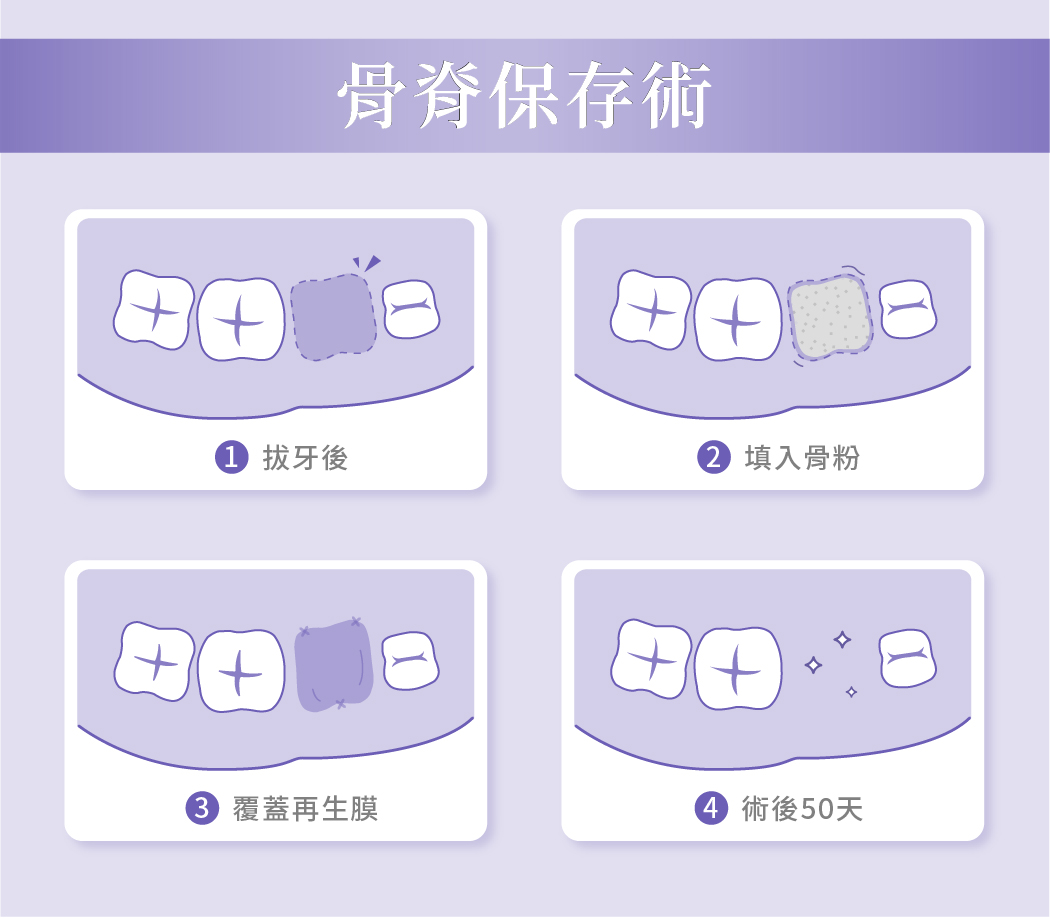 骨脊保存術

1 拔牙後

2 填入骨粉

3 覆蓋再生膜

4 術後50天