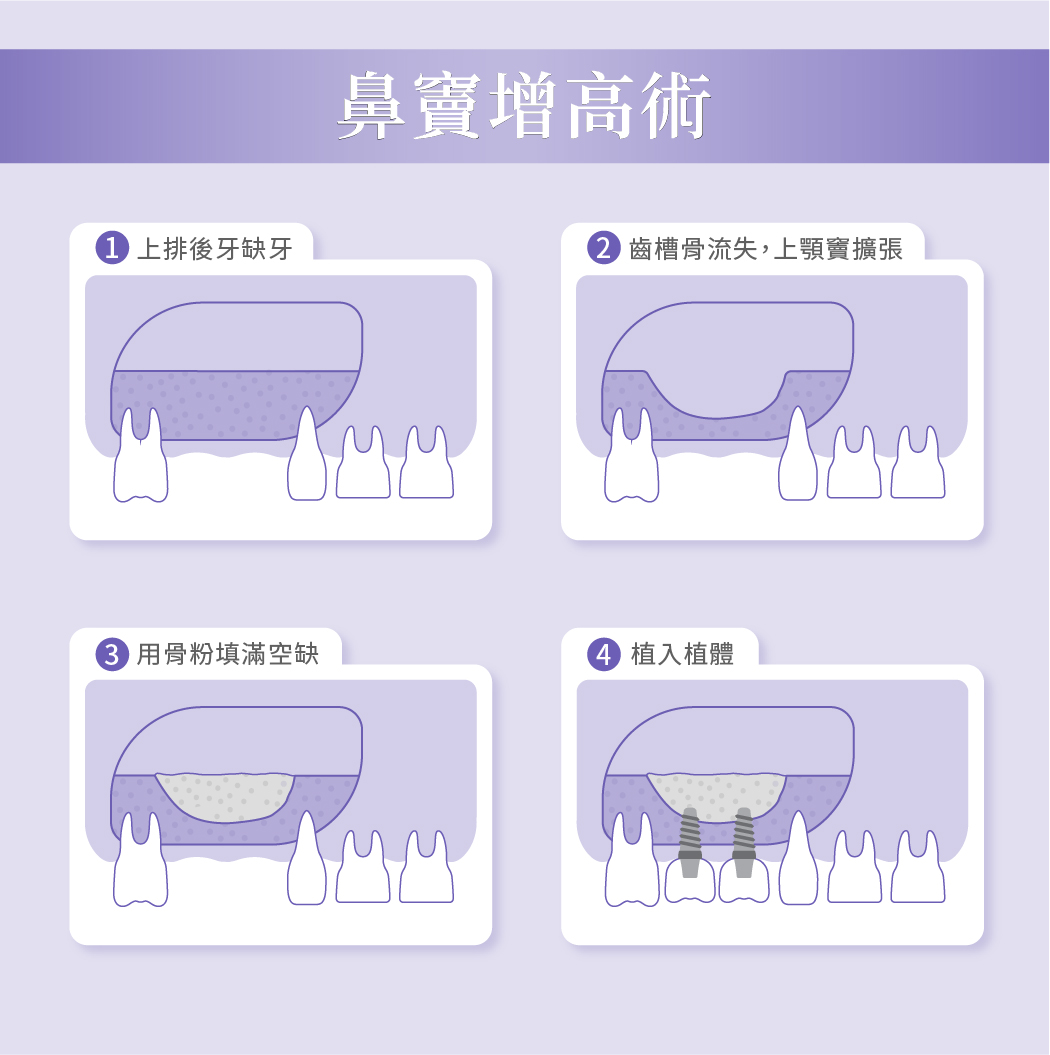 鼻竇增高術

1 上排後牙缺牙

2 齒槽骨流失,上顎竇擴張

3 用骨粉填滿空缺

4 植入植體